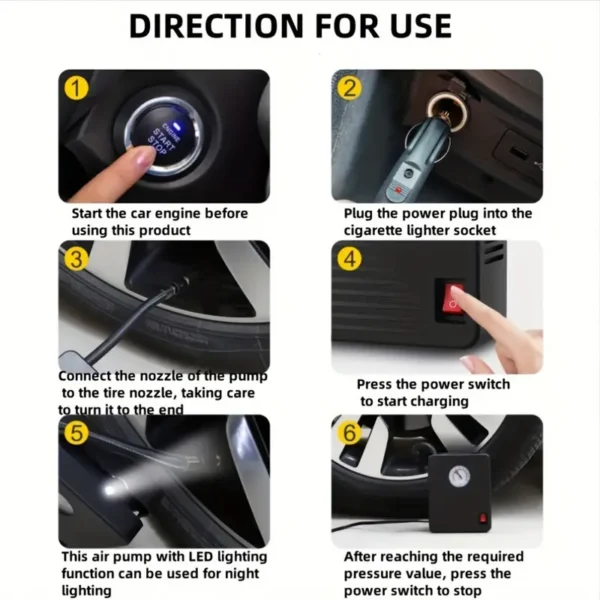 DIRECTION FOR USE

1

ENGINE START STOP

Start the car engine before using this product

2

Plug the power plug into the cigarette lighter socket

3

Connect the nozzle of the pump to the tire nozzle, taking care to turn it to the end

4

Press the power switch to start charging

5

This air pump with LED lighting function can be used for night lighting

6

After reaching the required pressure value, press the power switch to stop